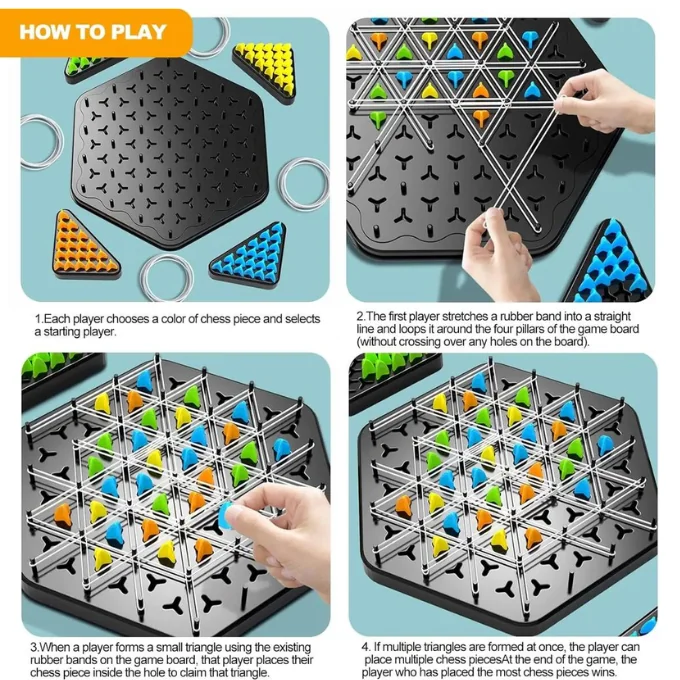 HOW TO PLAY

1.Each player chooses a color of chess piece and selects a starting player.

2.The first player stretches a rubber band into a straight line and loops it around the four pillars of the game board (without crossing over any holes on the board).

3.When a player forms a small triangle using the existing rubber bands on the game board, that player places their chess piece inside the hole to claim that triangle.

4. If multiple triangles are formed at once, the player can place multiple chess piecesAt the end of the game, the player who has placed the most chess pieces wins.